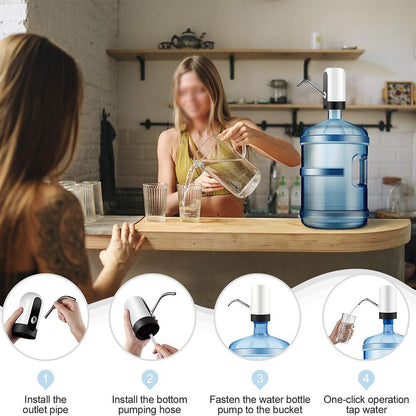 1
Install the outlet pipe

2
Install the bottom pumping hose

3
Fasten the water bottle pump to the bucket

4
One-click operation tap water